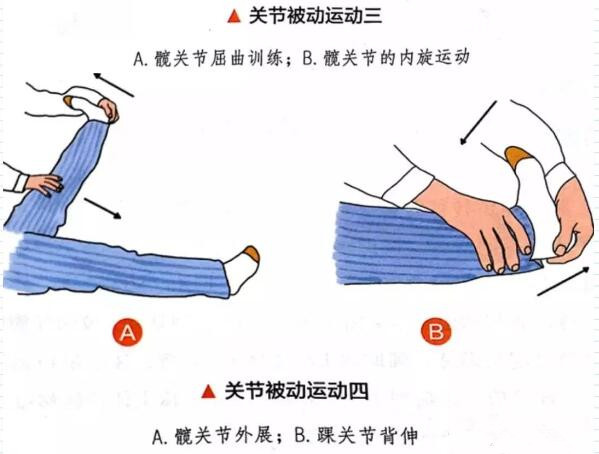 ▲ 关节被动运动三

A. 髋关节屈曲训练；B. 髋关节的内旋运动

A

B

▲ 关节被动运动四

A. 髋关节外展；B. 踝关节背伸