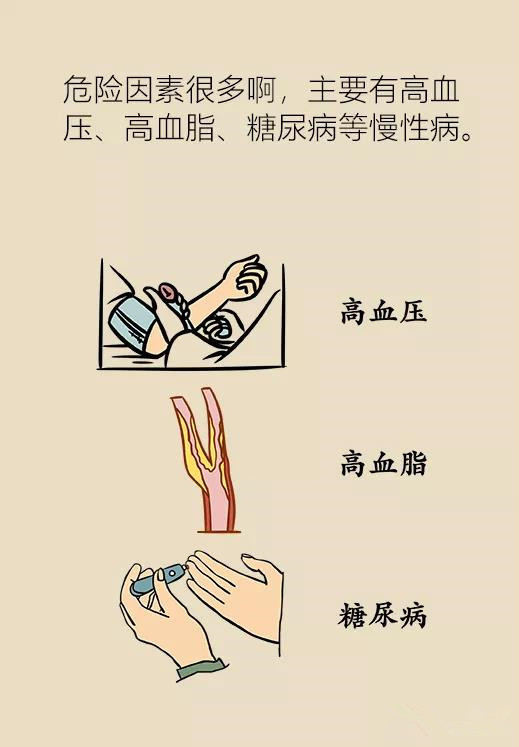 危险因素很多啊，主要有高血压、高血脂、糖尿病等慢性病。

高血压

高血脂

糖尿病